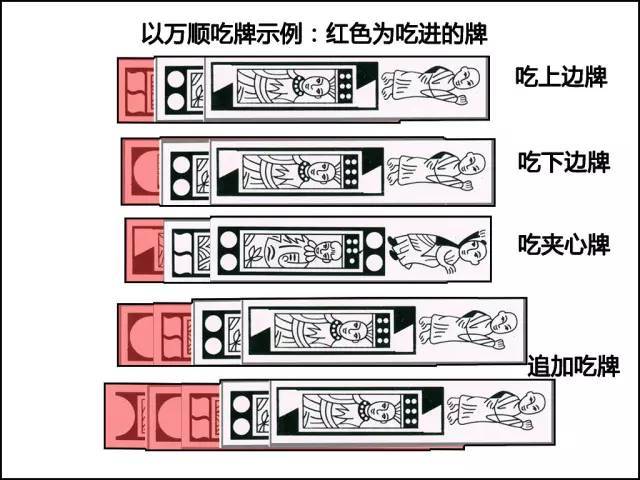 以万顺吃牌示例：红色为吃进的牌

吃上边牌

吃下边牌

吃夹心牌

追加吃牌